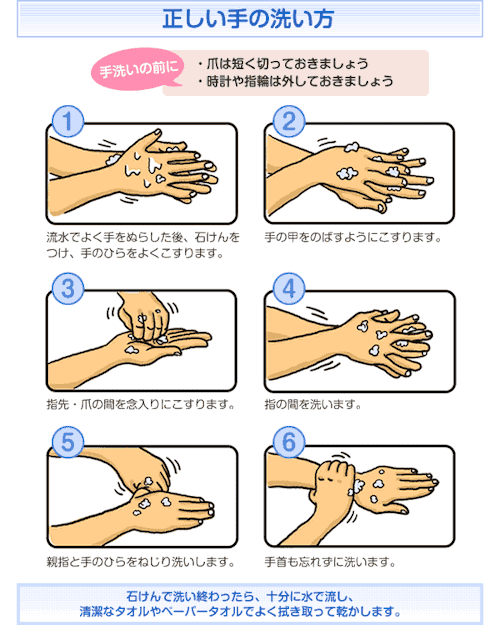 正しい手の洗い方

手洗いの前に
・爪は短く切っておきましょう
・時計や指輪は外しておきましょう

1
流水でよく手をぬらした後、石けんをつけ、手のひらをよくこすります。

2
手の甲をのばすようにこすります。

3
指先・爪の間を念入りにこすります。

4
指の間を洗います。

5
親指と手のひらをねじり洗いします。

6
手首も忘れずに洗います。

石けんで洗い終わったら、十分に水で流し、清潔なタオルやペーパータオルでよく拭き取って乾かします。